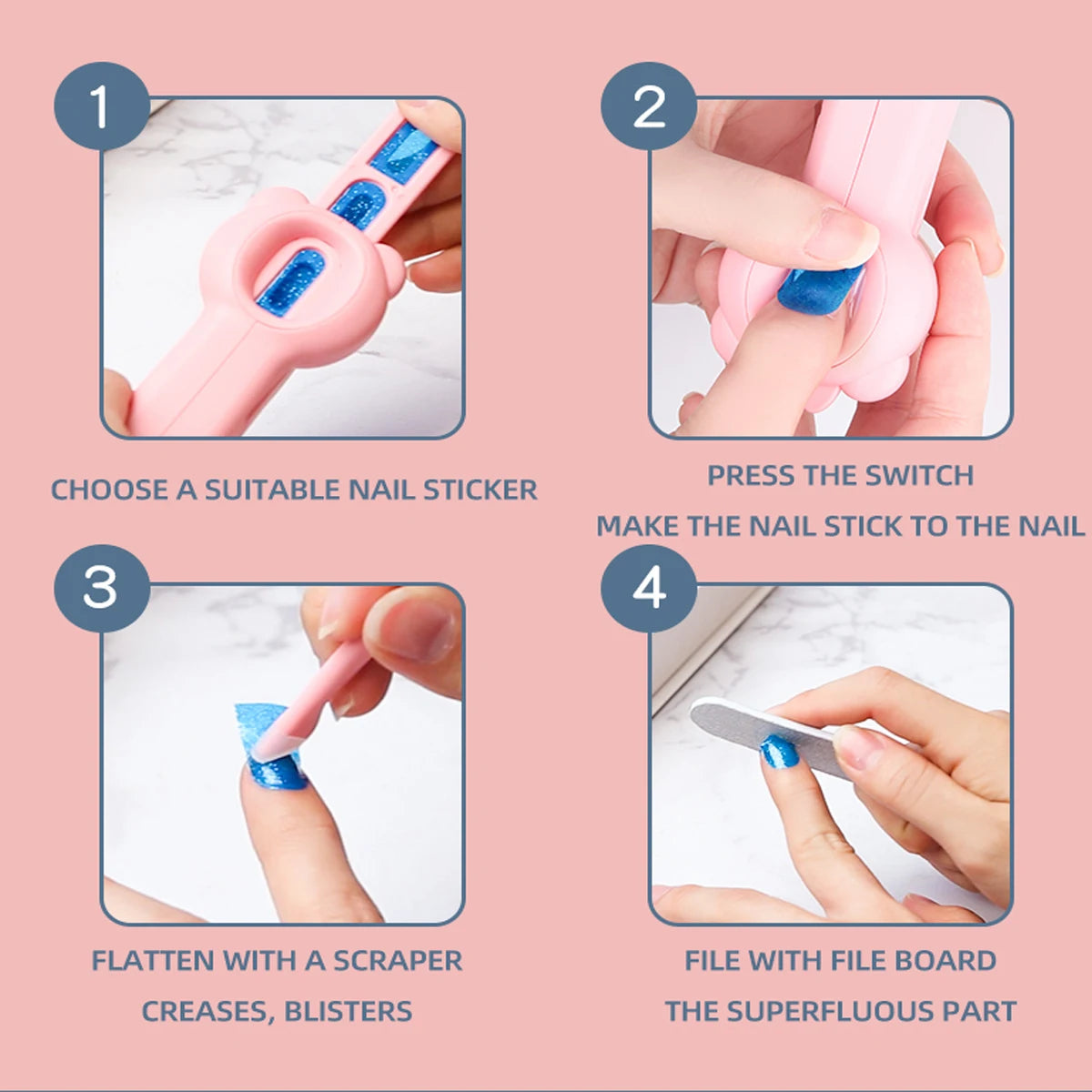 1

CHOOSE A SUITABLE NAIL STICKER

2

PRESS THE SWITCH

MAKE THE NAIL STICK TO THE NAIL

3

FLATTEN WITH A SCRAPER

CREASES, BLISTERS

4

FILE WITH FILE BOARD

THE SUPERFLUOUS PART